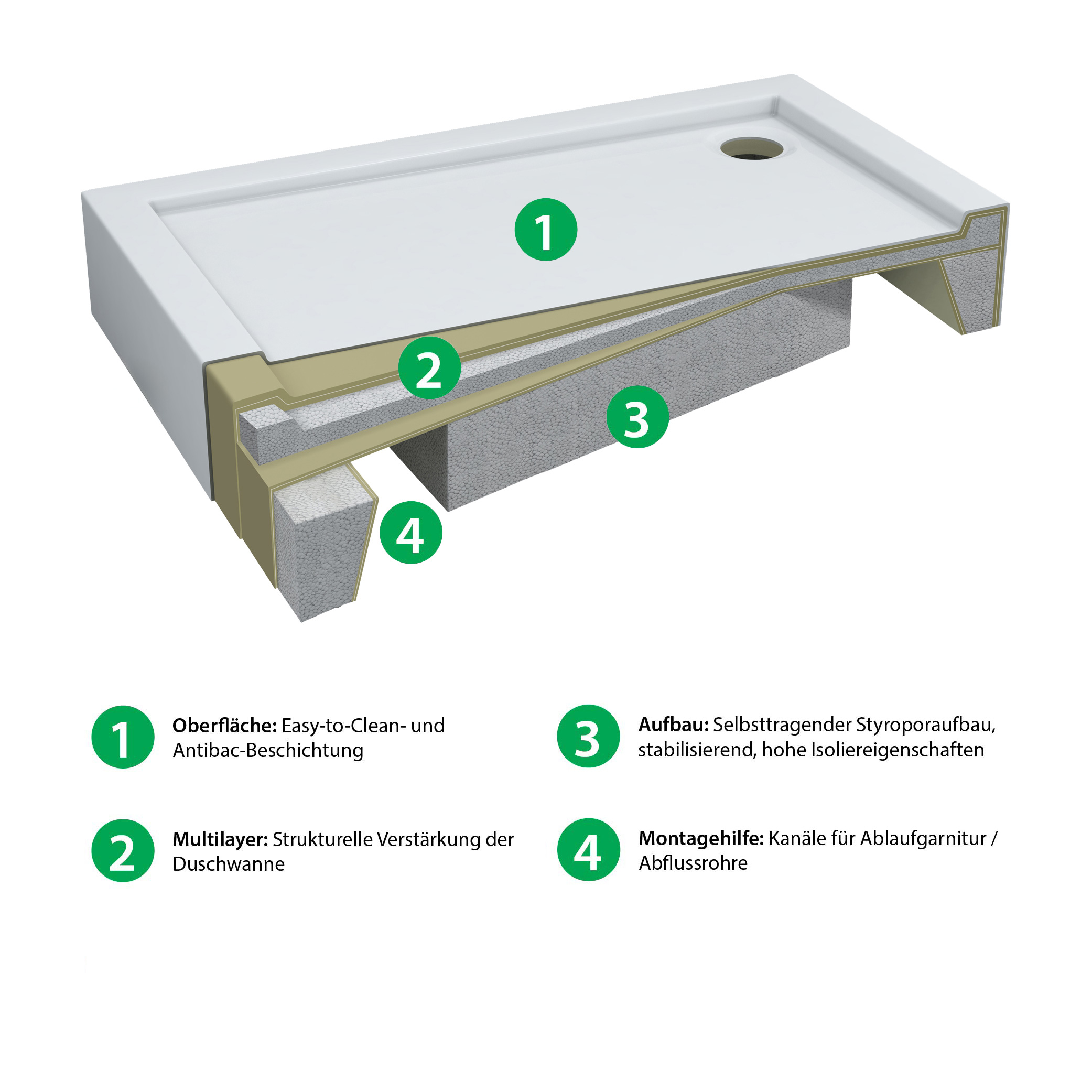 1

2

3

4

1 **Oberfläche:** Easy-to-Clean- und Antibac-Beschichtung

2 **Multilayer:** Strukturelle Verstärkung der Duschwanne

3 **Aufbau:** Selbsttragender Styroporaufbau, stabilisierend, hohe Isoliereigenschaften

4 **Montagehilfe:** Kanäle für Ablaufgarnitur / Abflussrohre